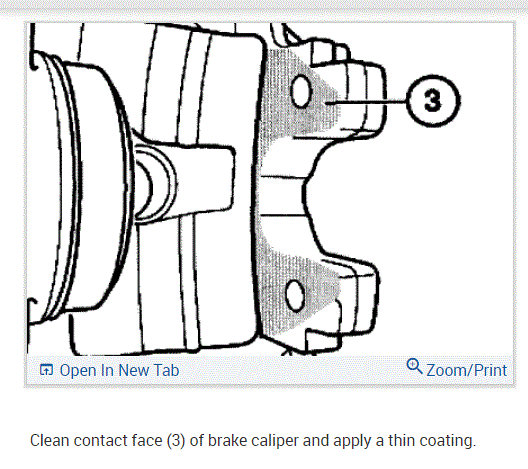 3

Open In New Tab

Zoom/Print

Clean contact face (3) of brake caliper and apply a thin coating.