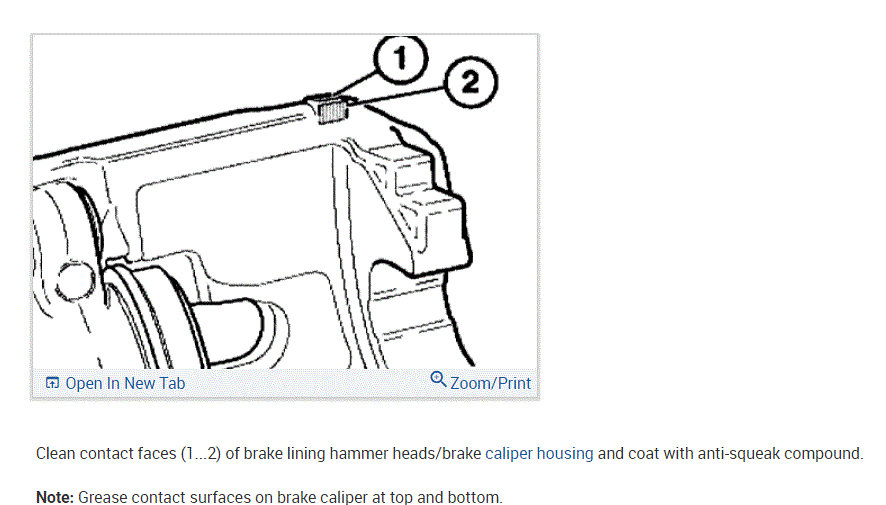 1

2

Open In New Tab

Zoom/Print

Clean contact faces (1...2) of brake lining hammer heads/brake caliper housing and coat with anti-squeak compound.

Note: Grease contact surfaces on brake caliper at top and bottom.