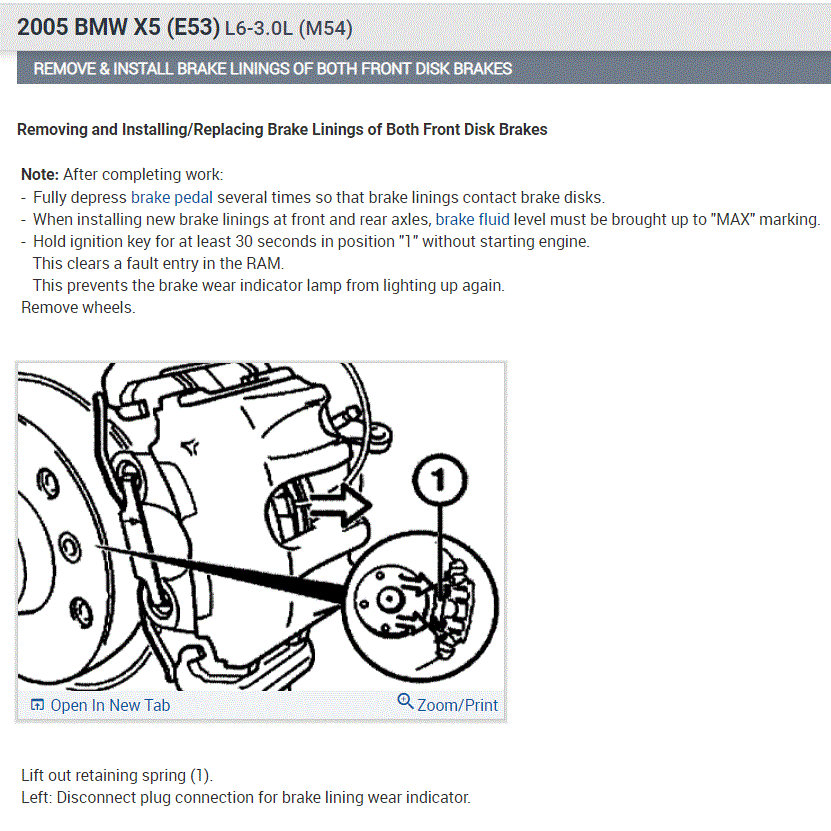 2005 BMW X5 (E53) L6-3.0L (M54)

REMOVE & INSTALL BRAKE LININGS OF BOTH FRONT DISK BRAKES

Removing and Installing/Replacing Brake Linings of Both Front Disk Brakes

Note: After completing work:
- Fully depress brake pedal several times so that brake linings contact brake disks.
- When installing new brake linings at front and rear axles, brake fluid level must be brought up to "MAX" marking.
- Hold ignition key for at least 30 seconds in position "1" without starting engine.
This clears a fault entry in the RAM.
This prevents the brake wear indicator lamp from lighting up again.
Remove wheels.

1

Open In New Tab

Zoom/Print

Lift out retaining spring (1).
Left: Disconnect plug connection for brake lining wear indicator.