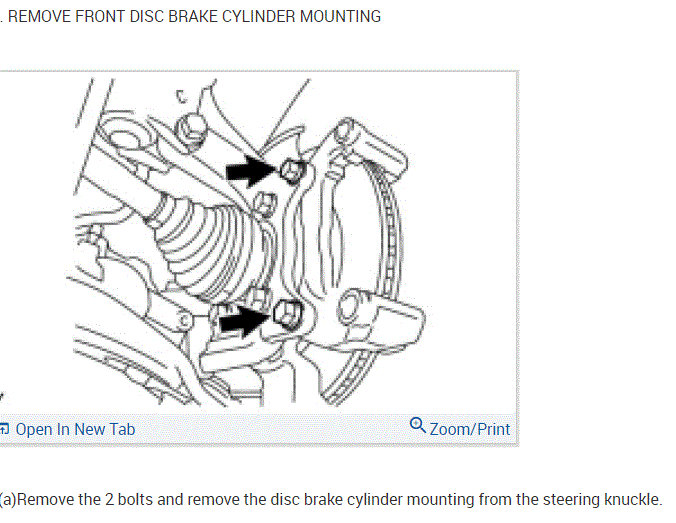 . REMOVE FRONT DISC BRAKE CYLINDER MOUNTING

Open In New Tab

Zoom/Print

(a)Remove the 2 bolts and remove the disc brake cylinder mounting from the steering knuckle.