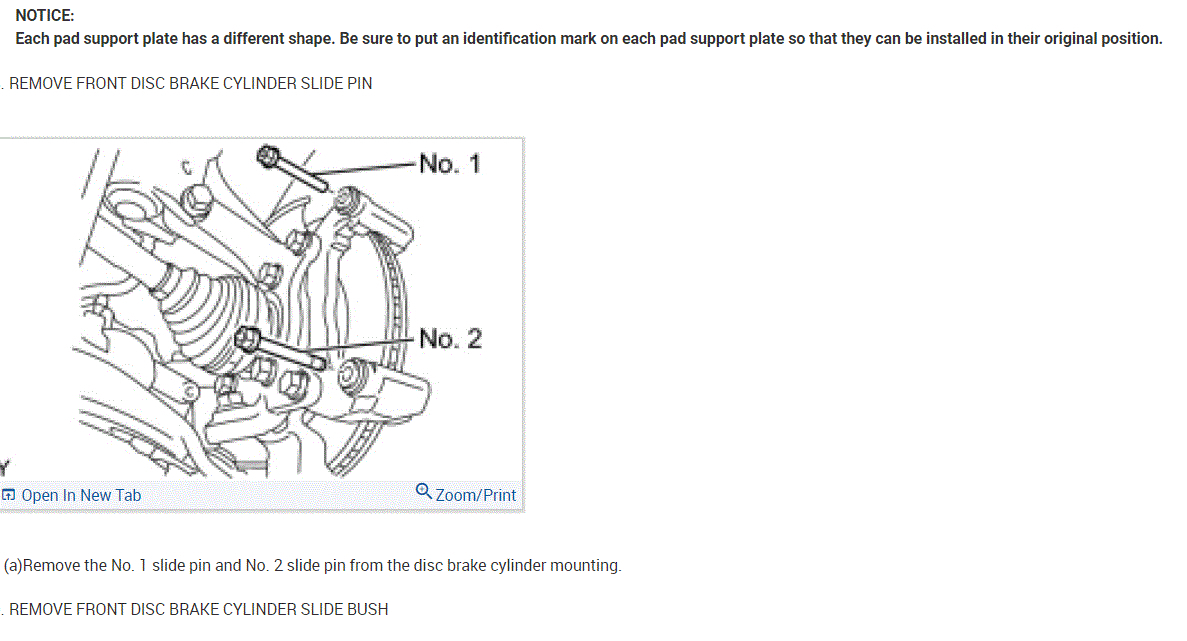 NOTICE:
Each pad support plate has a different shape. Be sure to put an identification mark on each pad support plate so that they can be installed in their original position.

. REMOVE FRONT DISC BRAKE CYLINDER SLIDE PIN

No. 1

No. 2

Open In New Tab

Zoom/Print

(a)Remove the No. 1 slide pin and No. 2 slide pin from the disc brake cylinder mounting.

. REMOVE FRONT DISC BRAKE CYLINDER SLIDE BUSH