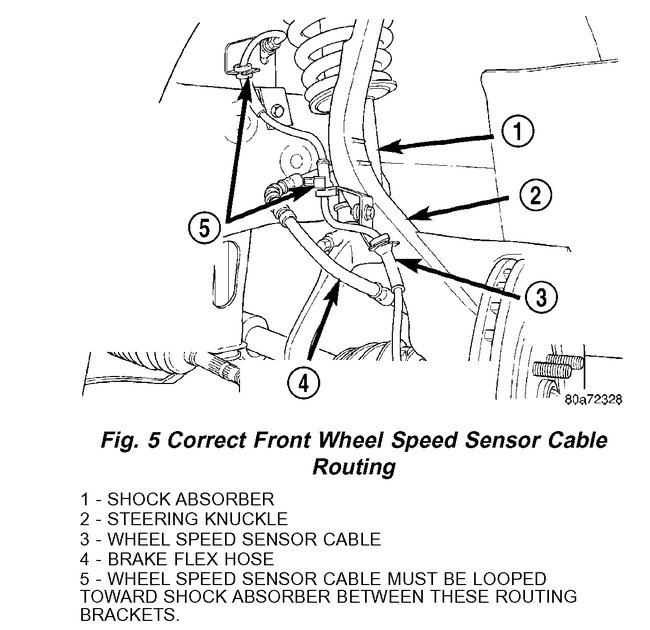 1
2
5
3
4
80a72328

Fig. 5 Correct Front Wheel Speed Sensor Cable Routing

1 - SHOCK ABSORBER
2 - STEERING KNUCKLE
3 - WHEEL SPEED SENSOR CABLE
4 - BRAKE FLEX HOSE
5 - WHEEL SPEED SENSOR CABLE MUST BE LOOPED TOWARD SHOCK ABSORBER BETWEEN THESE ROUTING BRACKETS.