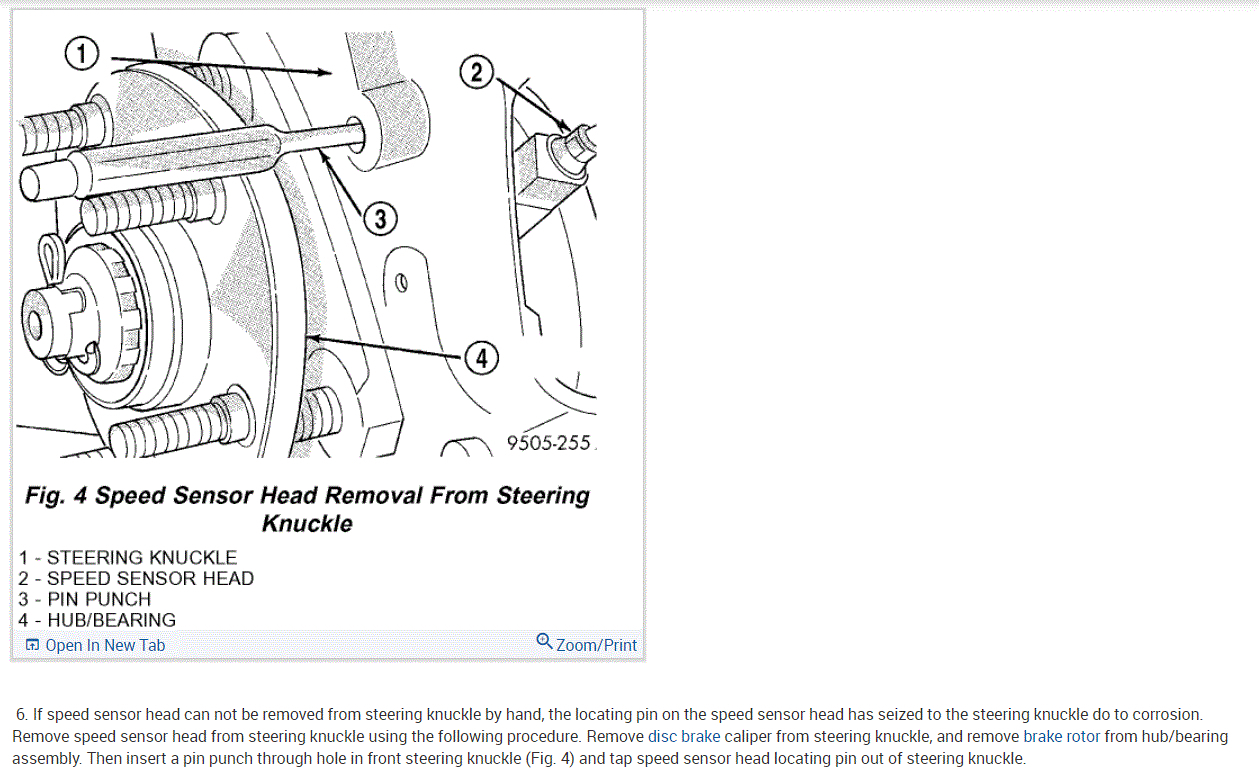 1
2
3
4
9505-255

Fig. 4 Speed Sensor Head Removal From Steering Knuckle

1 - STEERING KNUCKLE
2 - SPEED SENSOR HEAD
3 - PIN PUNCH
4 - HUB/BEARING

Open In New Tab

Zoom/Print

6. If speed sensor head can not be removed from steering knuckle by hand, the locating pin on the speed sensor head has seized to the steering knuckle do to corrosion. Remove speed sensor head from steering knuckle using the following procedure. Remove disc brake caliper from steering knuckle, and remove brake rotor from hub/bearing assembly. Then insert a pin punch through hole in front steering knuckle (Fig. 4) and tap speed sensor head locating pin out of steering knuckle.