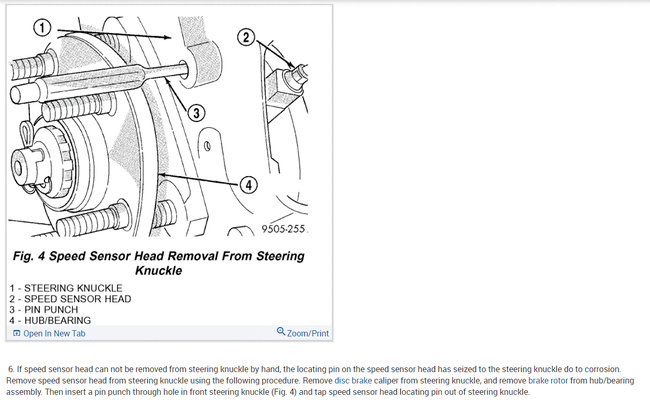 1

2

3

4

9505-255

Fig. 4 Speed Sensor Head Removal From Steering Knuckle

1 - STEERING KNUCKLE
2 - SPEED SENSOR HEAD
3 - PIN PUNCH
4 - HUB/BEARING

Open In New Tab

Zoom/Print

6. If speed sensor head can not be removed from steering knuckle by hand, the locating pin on the speed sensor head has seized to the steering knuckle do to corrosion. Remove speed sensor head from steering knuckle using the following procedure. Remove disc brake caliper from steering knuckle, and remove brake rotor from hub/bearing assembly. Then insert a pin punch through hole in front steering knuckle (Fig. 4) and tap speed sensor head locating pin out of steering knuckle.