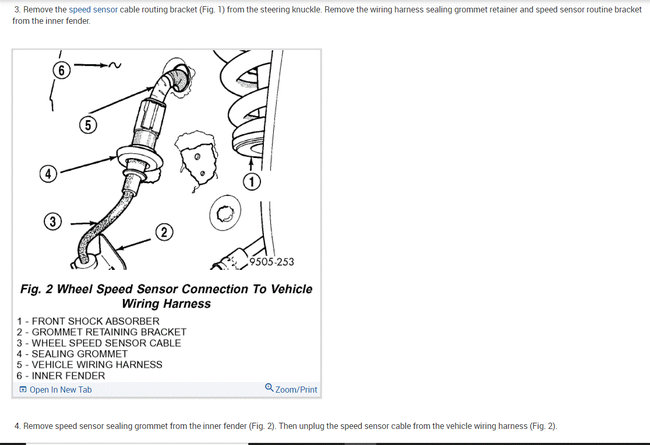 3. Remove the speed sensor cable routing bracket (Fig. 1) from the steering knuckle. Remove the wiring harness sealing grommet retainer and speed sensor routine bracket from the inner fender.

6
5
4
3
2
1
9505-253

Fig. 2 Wheel Speed Sensor Connection To Vehicle Wiring Harness

1 - FRONT SHOCK ABSORBER
2 - GROMMET RETAINING BRACKET
3 - WHEEL SPEED SENSOR CABLE
4 - SEALING GROMMET
5 - VEHICLE WIRING HARNESS
6 - INNER FENDER

Open In New Tab
Zoom/Print

4. Remove speed sensor sealing grommet from the inner fender (Fig. 2). Then unplug the speed sensor cable from the vehicle wiring harness (Fig. 2).