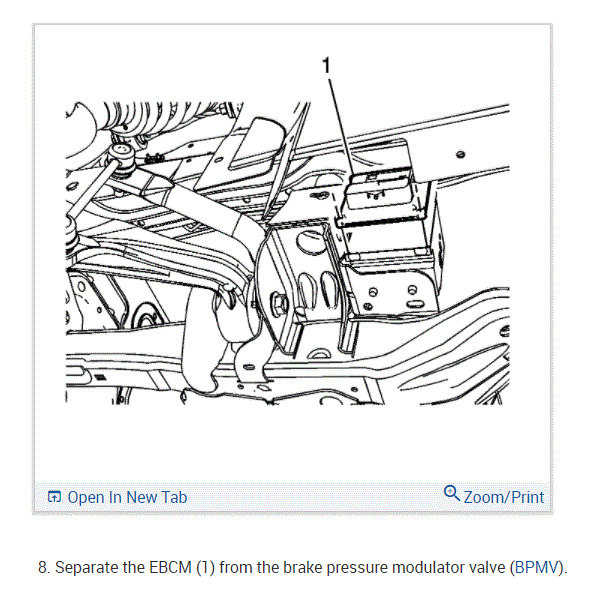 1

Open In New Tab

Zoom/Print

8. Separate the EBCM (1) from the brake pressure modulator valve (BPMV).