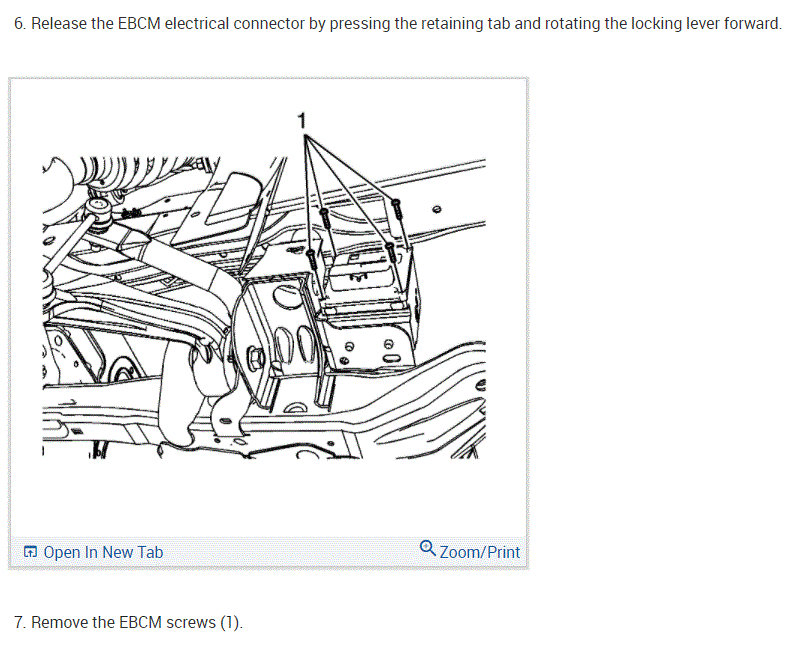 6. Release the EBCM electrical connector by pressing the retaining tab and rotating the locking lever forward.

1

Open In New Tab

Zoom/Print

7. Remove the EBCM screws (1).