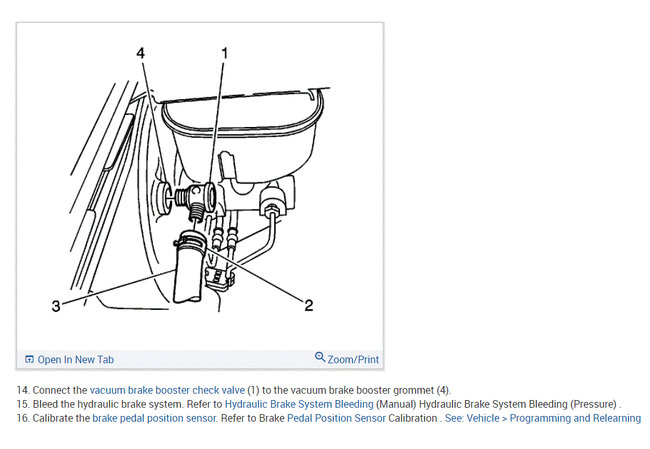 4
1
3
2

Open In New Tab
Zoom/Print

14. Connect the vacuum brake booster check valve (1) to the vacuum brake booster grommet (4).
15. Bleed the hydraulic brake system. Refer to Hydraulic Brake System Bleeding (Manual) Hydraulic Brake System Bleeding (Pressure) .
16. Calibrate the brake pedal position sensor. Refer to Brake Pedal Position Sensor Calibration . See: Vehicle > Programming and Relearning