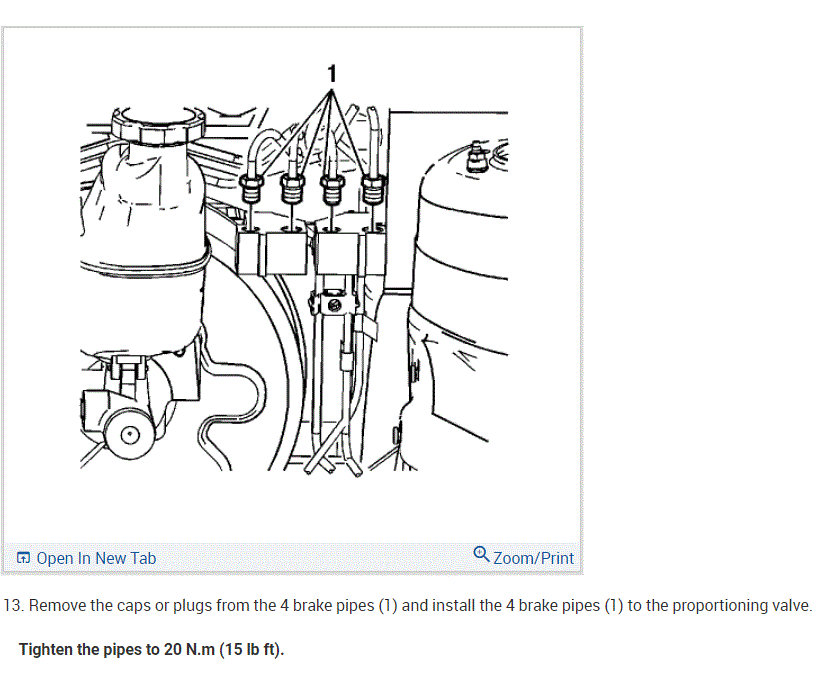 1

Open In New Tab

Zoom/Print

13. Remove the caps or plugs from the 4 brake pipes (1) and install the 4 brake pipes (1) to the proportioning valve.

Tighten the pipes to 20 N.m (15 lb ft).