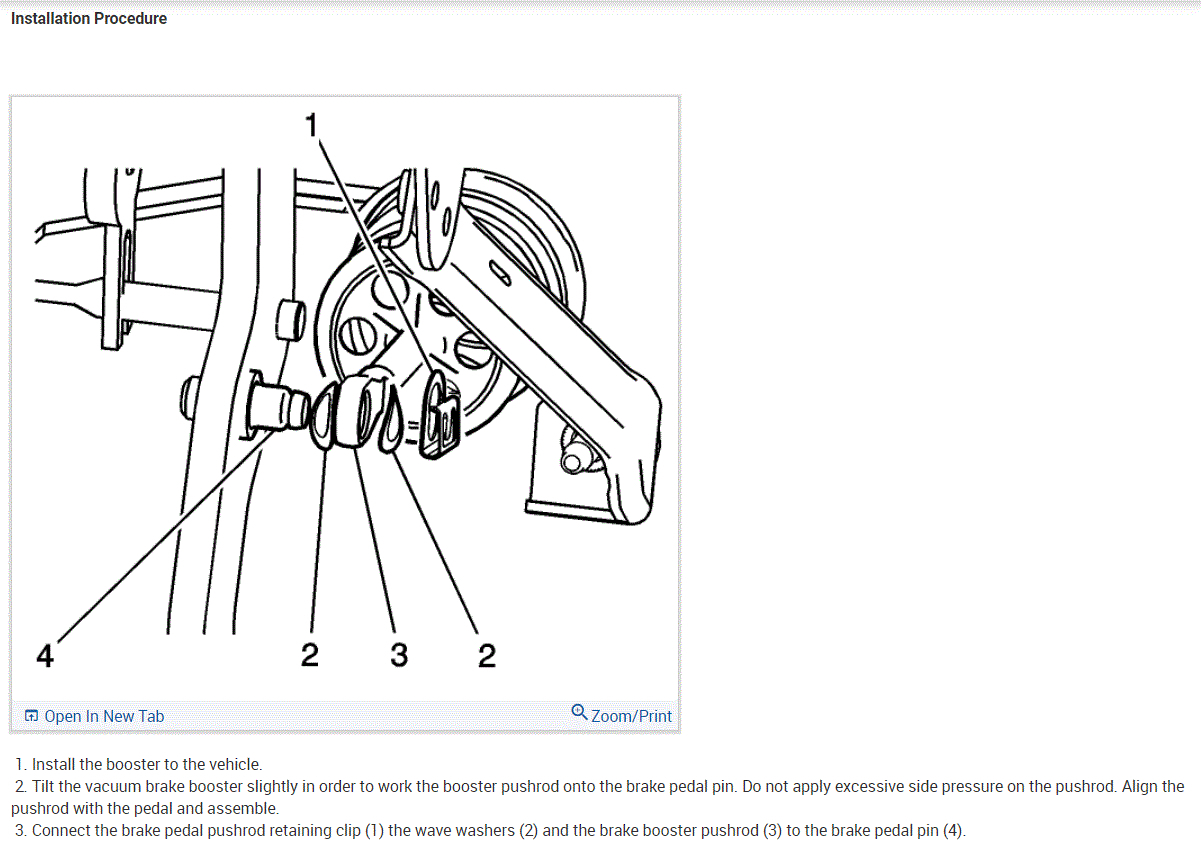 Installation Procedure

1

4 2 3 2

Open In New Tab

Zoom/Print

1. Install the booster to the vehicle.

2. Tilt the vacuum brake booster slightly in order to work the booster pushrod onto the brake pedal pin. Do not apply excessive side pressure on the pushrod. Align the pushrod with the pedal and assemble.

3. Connect the brake pedal pushrod retaining clip (1) the wave washers (2) and the brake booster pushrod (3) to the brake pedal pin (4).