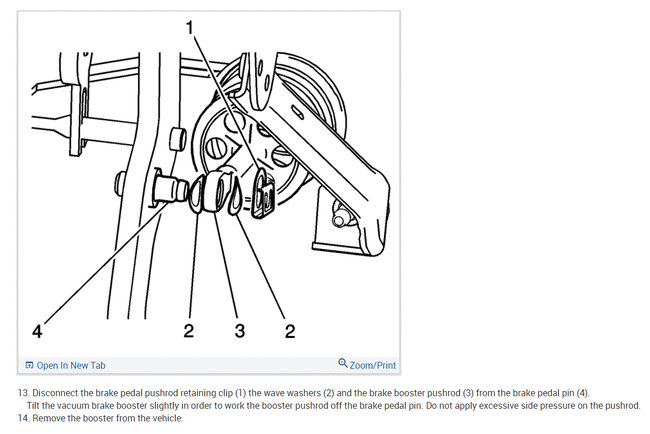 1

4

2

3

2

Open In New Tab

Zoom/Print

13. Disconnect the brake pedal pushrod retaining clip (1) the wave washers (2) and the brake booster pushrod (3) from the brake pedal pin (4).
Tilt the vacuum brake booster slightly in order to work the booster pushrod off the brake pedal pin. Do not apply excessive side pressure on the pushrod.
14. Remove the booster from the vehicle.