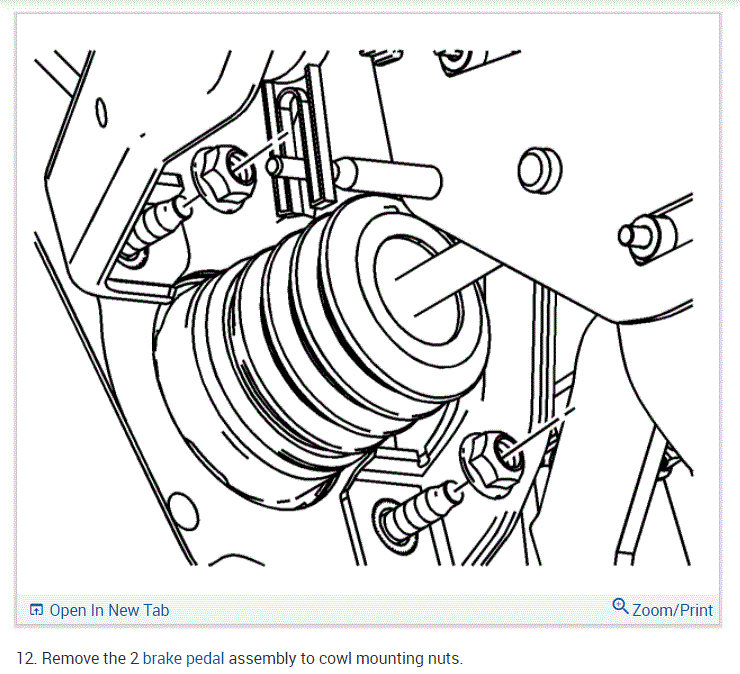 Open In New Tab

Zoom/Print

12. Remove the 2 brake pedal assembly to cowl mounting nuts.