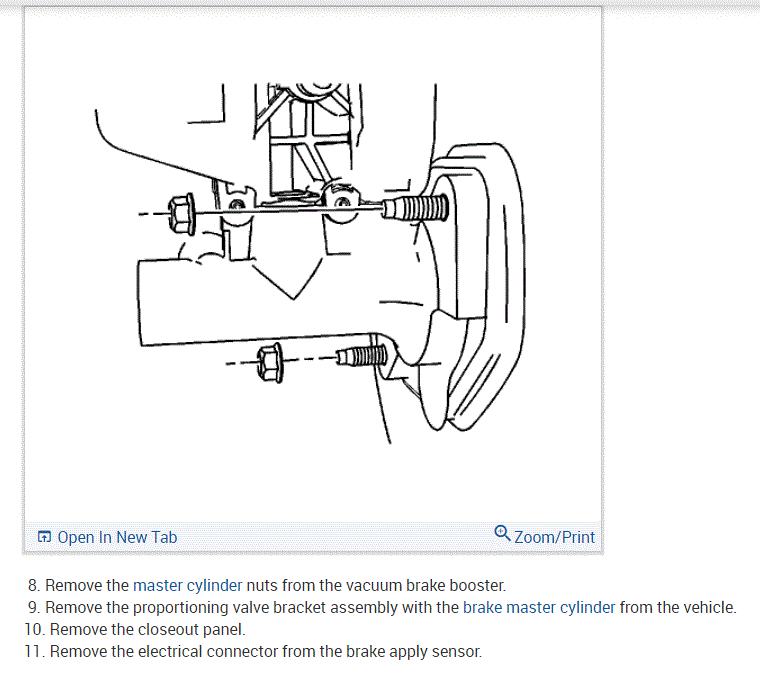 Open In New Tab

Zoom/Print

8. Remove the master cylinder nuts from the vacuum brake booster.
9. Remove the proportioning valve bracket assembly with the brake master cylinder from the vehicle.
10. Remove the closeout panel.
11. Remove the electrical connector from the brake apply sensor.