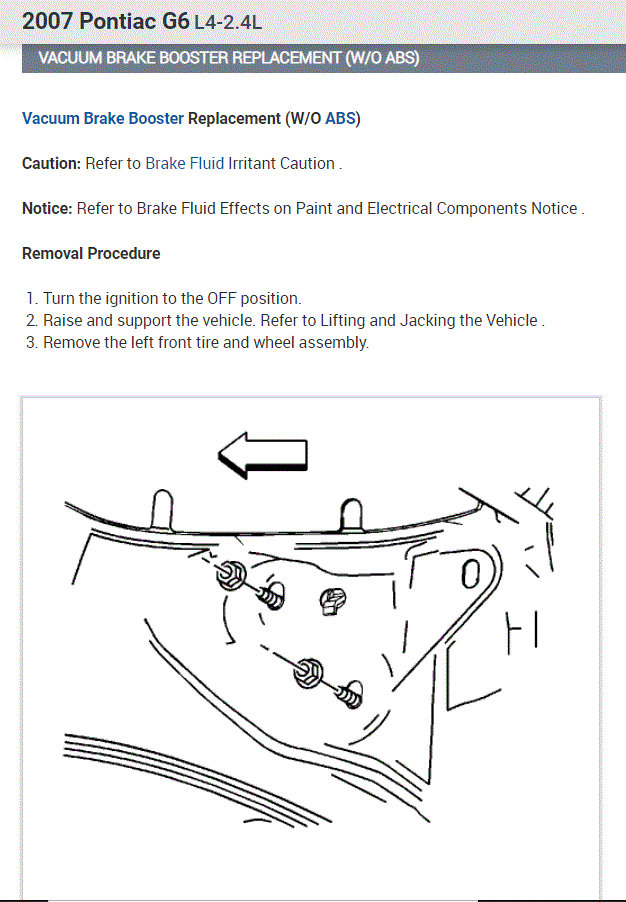 2007 Pontiac G6 L4-2.4L

VACUUM BRAKE BOOSTER REPLACEMENT (W/O ABS)

Vacuum Brake Booster Replacement (W/O ABS)

Caution: Refer to Brake Fluid Irritant Caution .

Notice: Refer to Brake Fluid Effects on Paint and Electrical Components Notice .

Removal Procedure

1. Turn the ignition to the OFF position.
2. Raise and support the vehicle. Refer to Lifting and Jacking the Vehicle .
3. Remove the left front tire and wheel assembly.