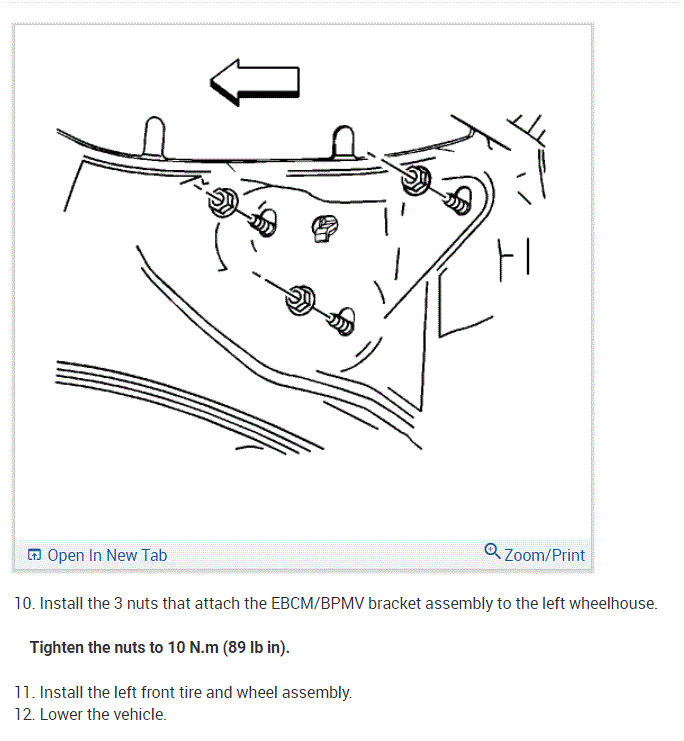 Open In New Tab

Zoom/Print

10. Install the 3 nuts that attach the EBCM/BPMV bracket assembly to the left wheelhouse.

Tighten the nuts to 10 N.m (89 lb in).

11. Install the left front tire and wheel assembly.
12. Lower the vehicle.