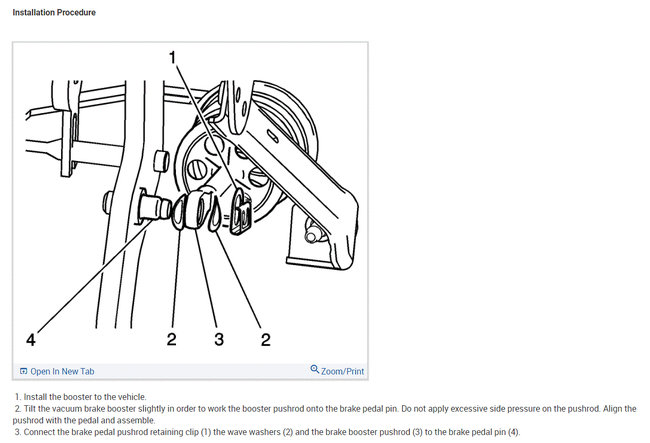 Installation Procedure

1

4

2

3

2

Open In New Tab

Zoom/Print

1. Install the booster to the vehicle.
2. Tilt the vacuum brake booster slightly in order to work the booster pushrod onto the brake pedal pin. Do not apply excessive side pressure on the pushrod. Align the pushrod with the pedal and assemble.
3. Connect the brake pedal pushrod retaining clip (1) the wave washers (2) and the brake booster pushrod (3) to the brake pedal pin (4).