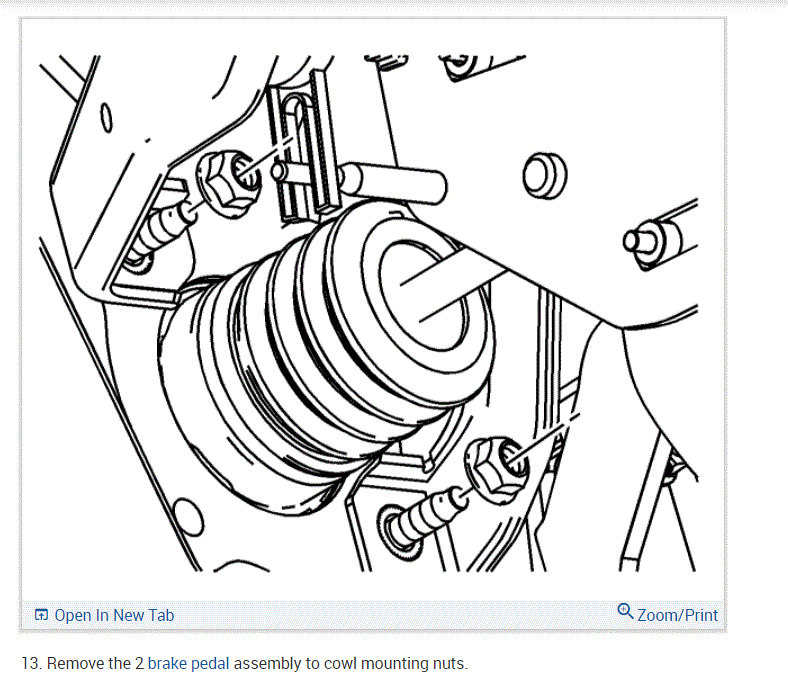 Open In New Tab

Zoom/Print

13. Remove the 2 brake pedal assembly to cowl mounting nuts.