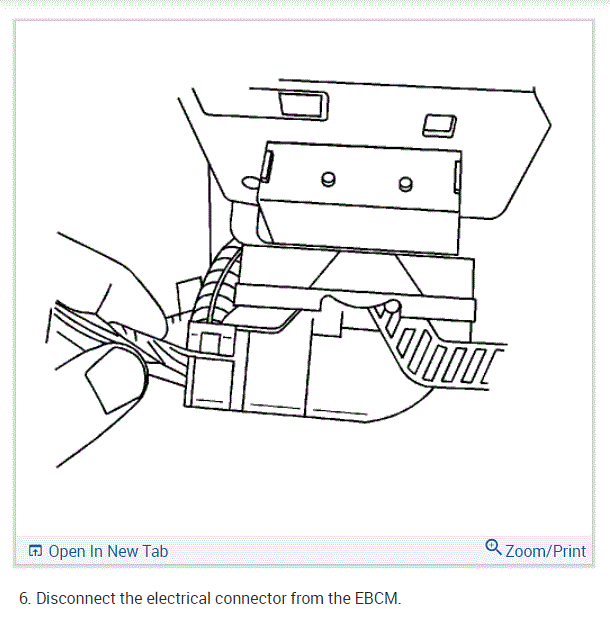 Open In New Tab

Zoom/Print

6. Disconnect the electrical connector from the EBCM.