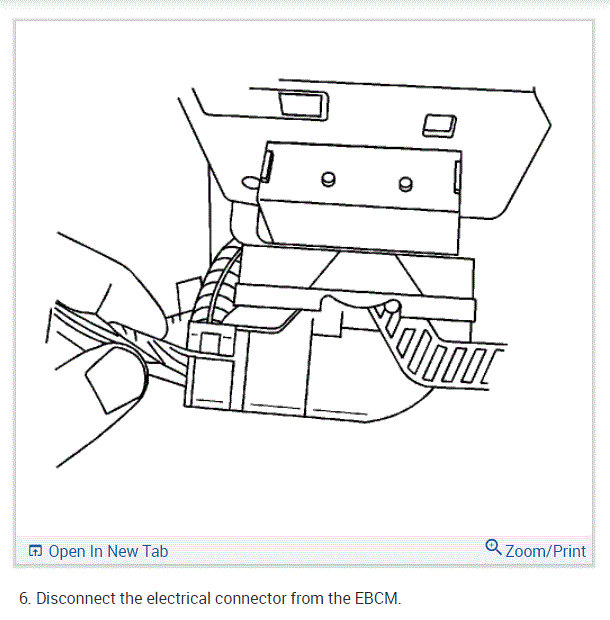 Open In New Tab

Zoom/Print

6. Disconnect the electrical connector from the EBCM.