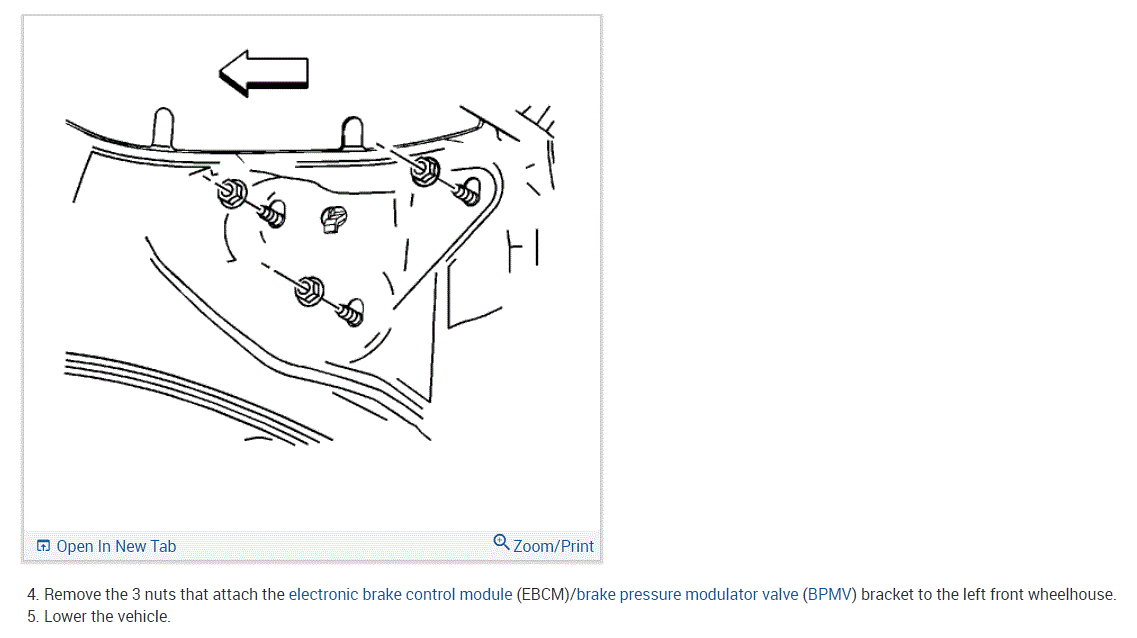 Open In New Tab

Zoom/Print

4. Remove the 3 nuts that attach the electronic brake control module (EBCM)/brake pressure modulator valve (BPMV) bracket to the left front wheelhouse.
5. Lower the vehicle.