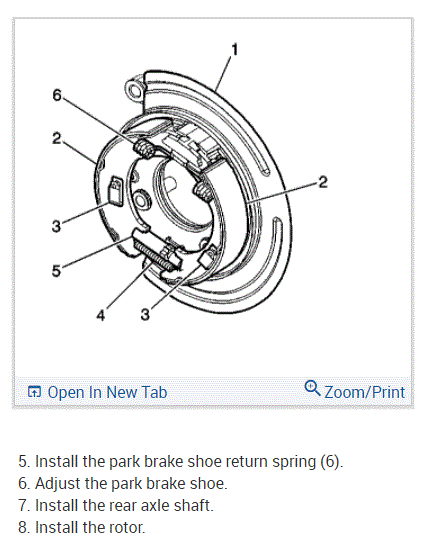 1
6
2
2
3
5
4
3

Open In New Tab
Zoom/Print

5. Install the park brake shoe return spring (6).
6. Adjust the park brake shoe.
7. Install the rear axle shaft.
8. Install the rotor.