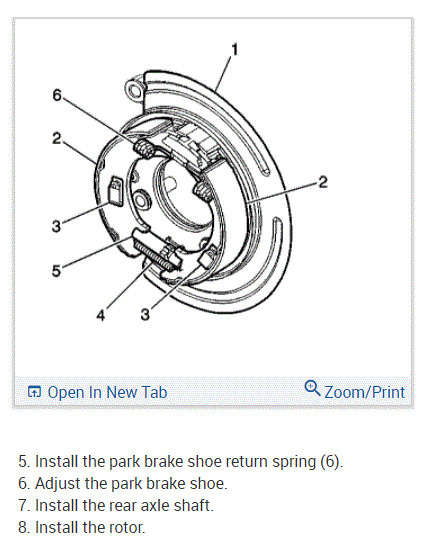 1
6
2
2
3
5
4
3

Open In New Tab
Zoom/Print

5. Install the park brake shoe return spring (6).
6. Adjust the park brake shoe.
7. Install the rear axle shaft.
8. Install the rotor.