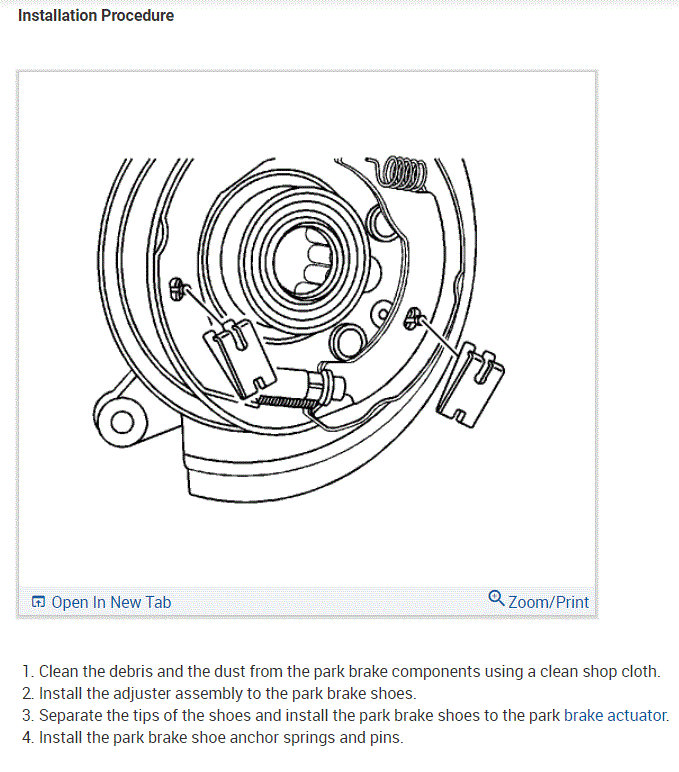 Installation Procedure

Open In New Tab

Zoom/Print

1. Clean the debris and the dust from the park brake components using a clean shop cloth.
2. Install the adjuster assembly to the park brake shoes.
3. Separate the tips of the shoes and install the park brake shoes to the park brake actuator.
4. Install the park brake shoe anchor springs and pins.