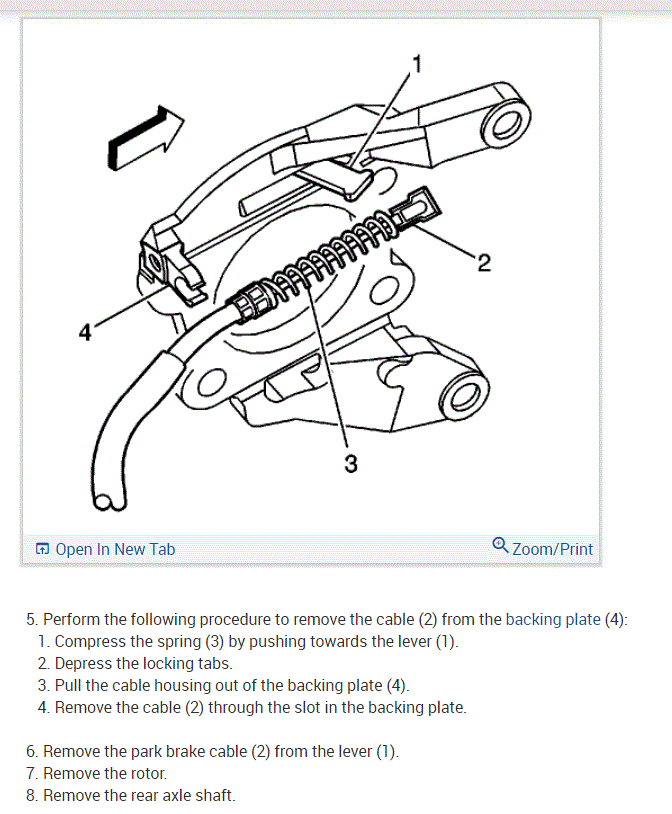 1
2
4
3

Open In New Tab
Zoom/Print

5. Perform the following procedure to remove the cable (2) from the backing plate (4):
1. Compress the spring (3) by pushing towards the lever (1).
2. Depress the locking tabs.
3. Pull the cable housing out of the backing plate (4).
4. Remove the cable (2) through the slot in the backing plate.

6. Remove the park brake cable (2) from the lever (1).
7. Remove the rotor.
8. Remove the rear axle shaft.