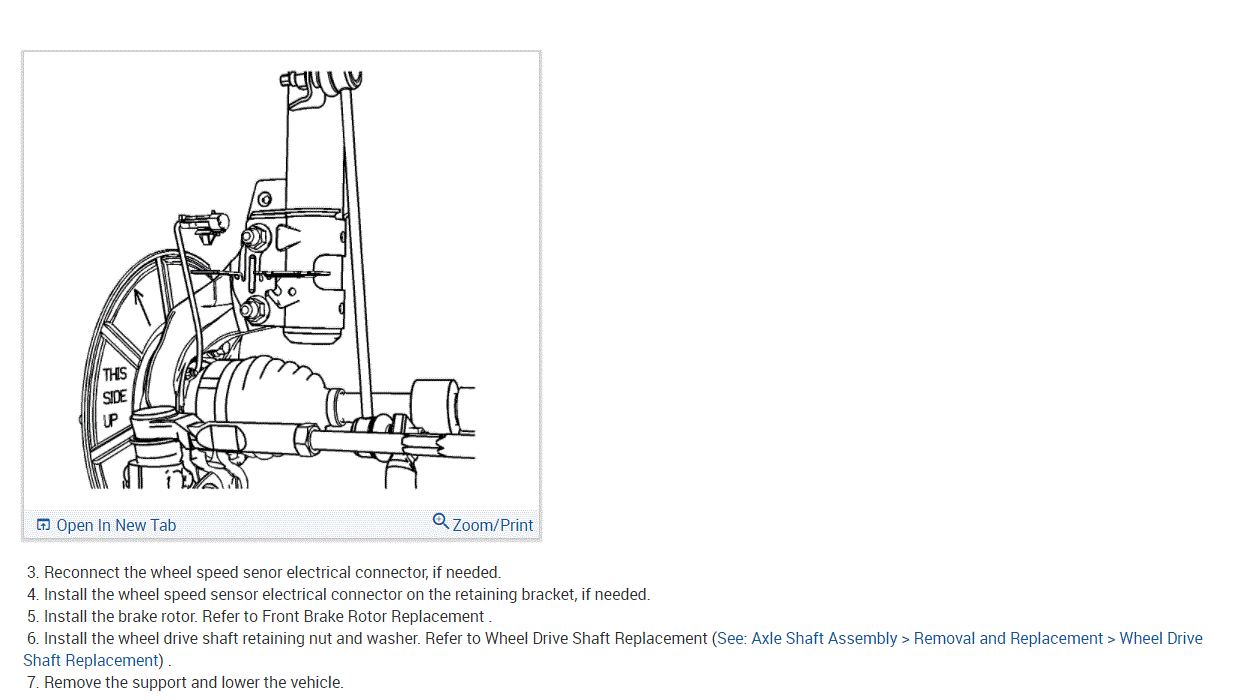 THIS SIDE UP

Open In New Tab
Zoom/Print

3. Reconnect the wheel speed senor electrical connector, if needed.
4. Install the wheel speed sensor electrical connector on the retaining bracket, if needed.
5. Install the brake rotor. Refer to Front Brake Rotor Replacement .
6. Install the wheel drive shaft retaining nut and washer. Refer to Wheel Drive Shaft Replacement (See: Axle Shaft Assembly > Removal and Replacement > Wheel Drive Shaft Replacement) .
7. Remove the support and lower the vehicle.