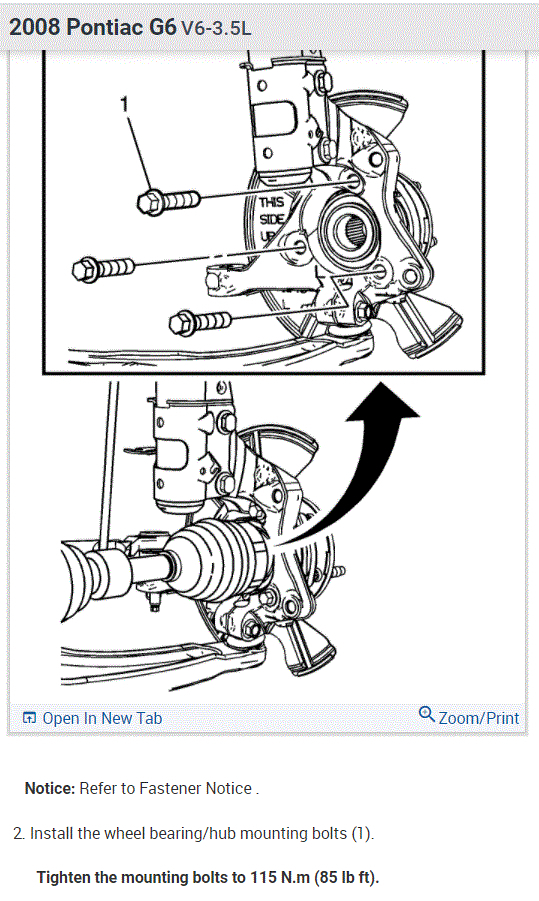 2008 Pontiac G6 V6-3.5L

1

THIS SIDE UP

Open In New Tab

Zoom/Print

Notice: Refer to Fastener Notice .

2. Install the wheel bearing/hub mounting bolts (1).

Tighten the mounting bolts to 115 N.m (85 lb ft).