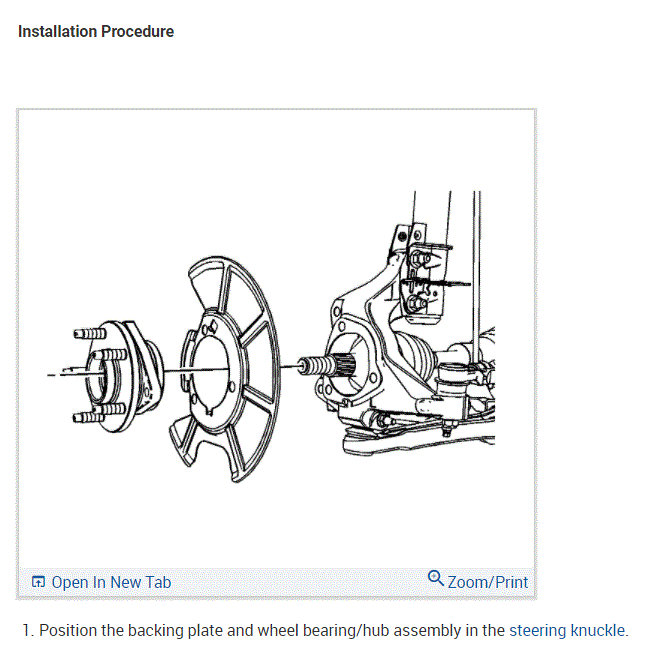 Installation Procedure

Open In New Tab

Zoom/Print

1. Position the backing plate and wheel bearing/hub assembly in the steering knuckle.