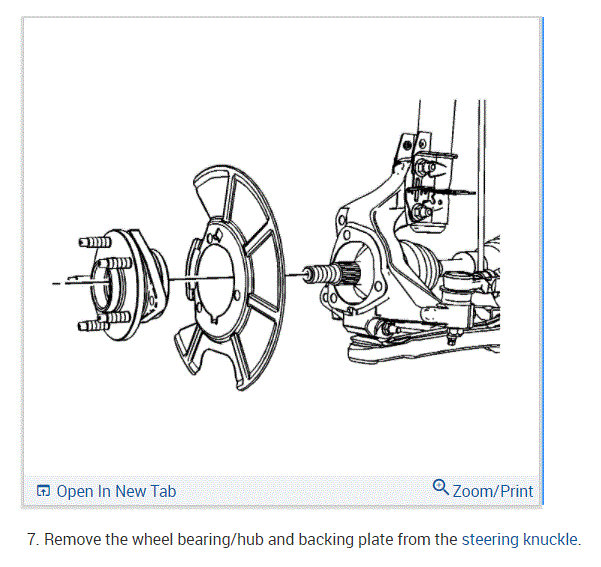 Open In New Tab

Zoom/Print

7. Remove the wheel bearing/hub and backing plate from the steering knuckle.