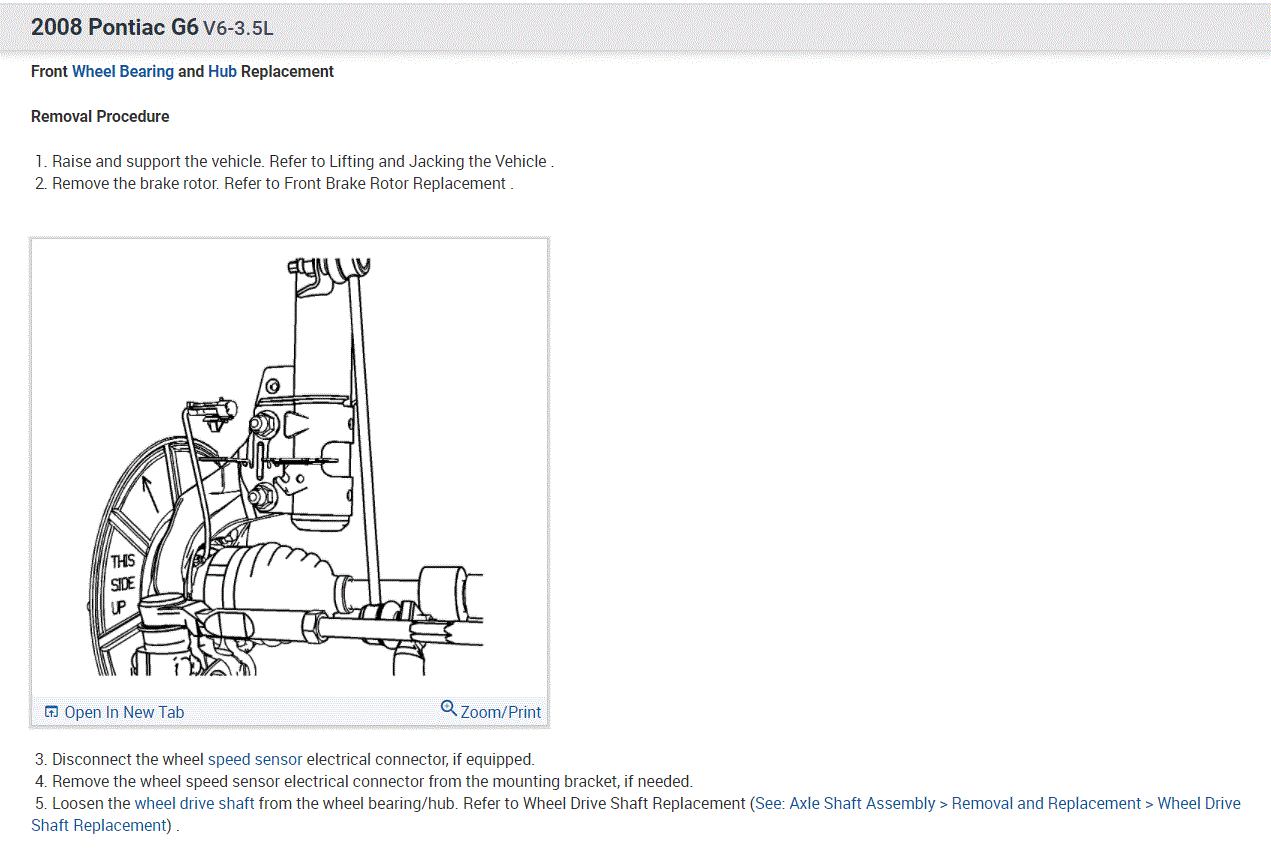 2008 Pontiac G6 V6-3.5L

Front Wheel Bearing and Hub Replacement

Removal Procedure

1. Raise and support the vehicle. Refer to Lifting and Jacking the Vehicle .
2. Remove the brake rotor. Refer to Front Brake Rotor Replacement .

THIS SIDE UP

Open In New Tab

Zoom/Print

3. Disconnect the wheel speed sensor electrical connector, if equipped.
4. Remove the wheel speed sensor electrical connector from the mounting bracket, if needed.
5. Loosen the wheel drive shaft from the wheel bearing/hub. Refer to Wheel Drive Shaft Replacement (See: Axle Shaft Assembly > Removal and Replacement > Wheel Drive Shaft Replacement) .