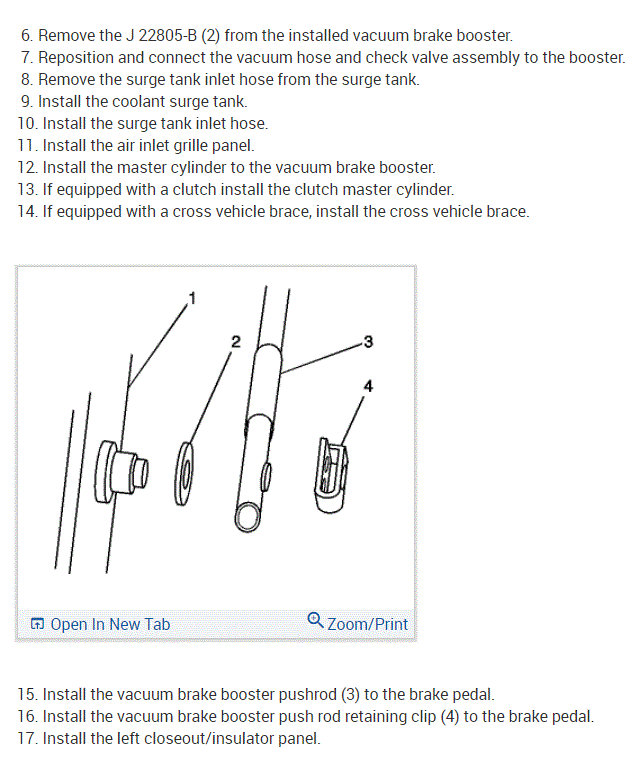 6. Remove the J 22805-B (2) from the installed vacuum brake booster.
7. Reposition and connect the vacuum hose and check valve assembly to the booster.
8. Remove the surge tank inlet hose from the surge tank.
9. Install the coolant surge tank.
10. Install the surge tank inlet hose.
11. Install the air inlet grille panel.
12. Install the master cylinder to the vacuum brake booster.
13. If equipped with a clutch install the clutch master cylinder.
14. If equipped with a cross vehicle brace, install the cross vehicle brace.

1
2
3
4

Open In New Tab
Zoom/Print

15. Install the vacuum brake booster pushrod (3) to the brake pedal.
16. Install the vacuum brake booster push rod retaining clip (4) to the brake pedal.
17. Install the left closeout/insulator panel.