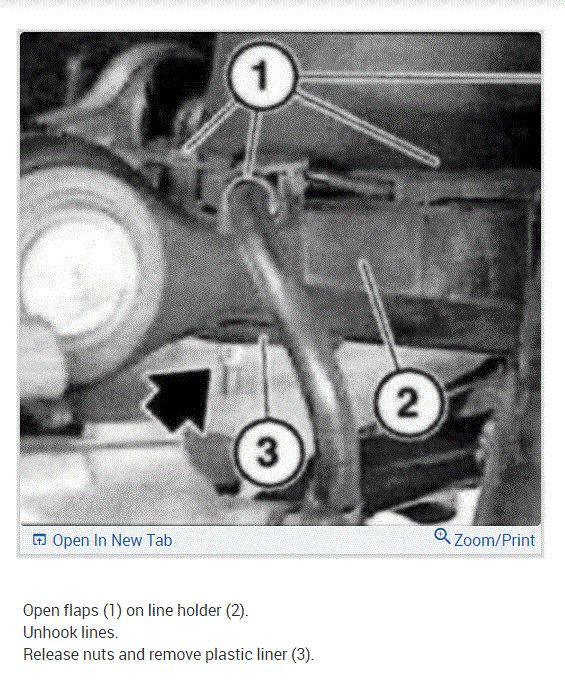 1

2

3

Open In New Tab

Zoom/Print

Open flaps (1) on line holder (2).
Unhook lines.
Release nuts and remove plastic liner (3).