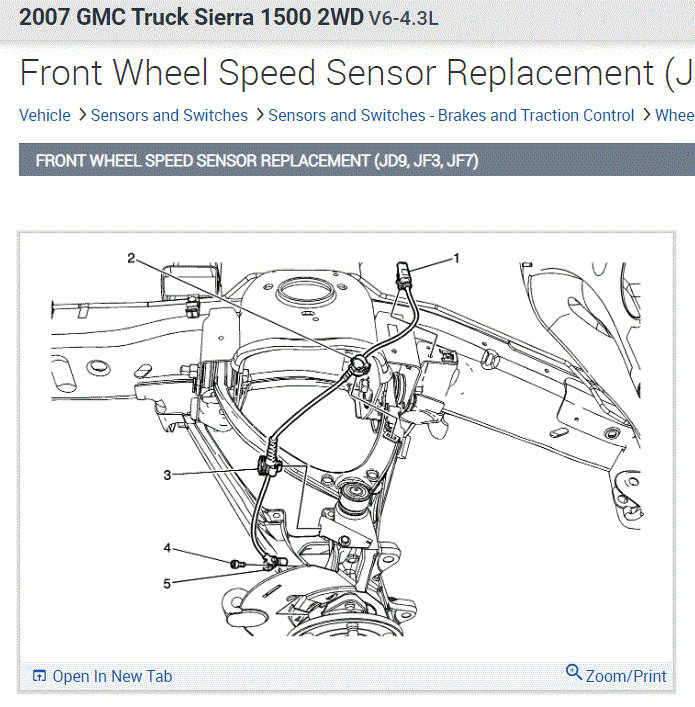 2007 GMC Truck Sierra 1500 2WD V6-4.3L

Front Wheel Speed Sensor Replacement (J

Vehicle > Sensors and Switches > Sensors and Switches - Brakes and Traction Control > Whee

FRONT WHEEL SPEED SENSOR REPLACEMENT (JD9, JF3, JF7)

2
1
3
4
5

Open In New Tab

Zoom/Print