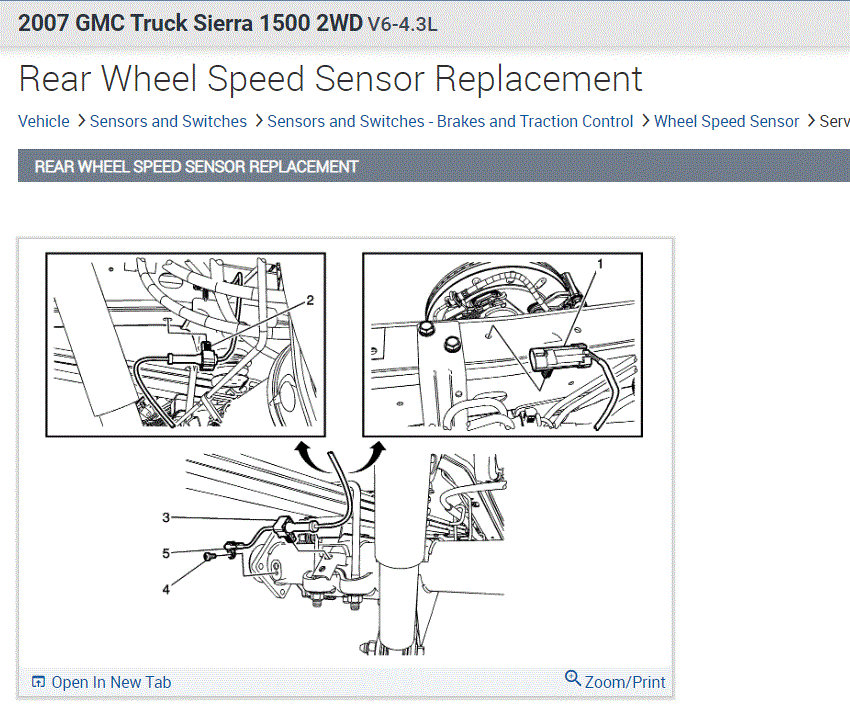 2007 GMC Truck Sierra 1500 2WD V6-4.3L

Rear Wheel Speed Sensor Replacement

Vehicle > Sensors and Switches > Sensors and Switches - Brakes and Traction Control > Wheel Speed Sensor > Serv

REAR WHEEL SPEED SENSOR REPLACEMENT

2

1

3

5

4

Open In New Tab

Zoom/Print