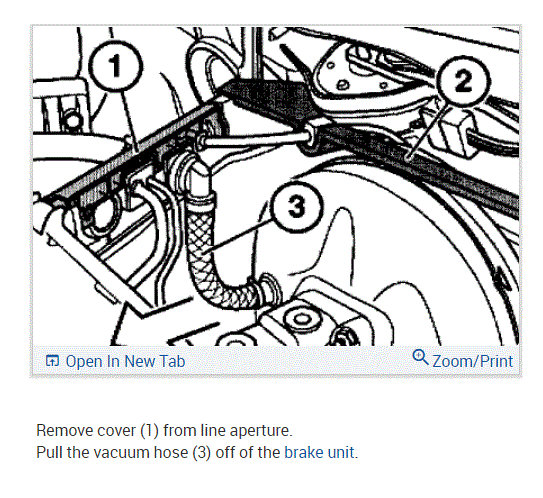 1
2
3
Open In New Tab
Zoom/Print

Remove cover (1) from line aperture.
Pull the vacuum hose (3) off of the brake unit.