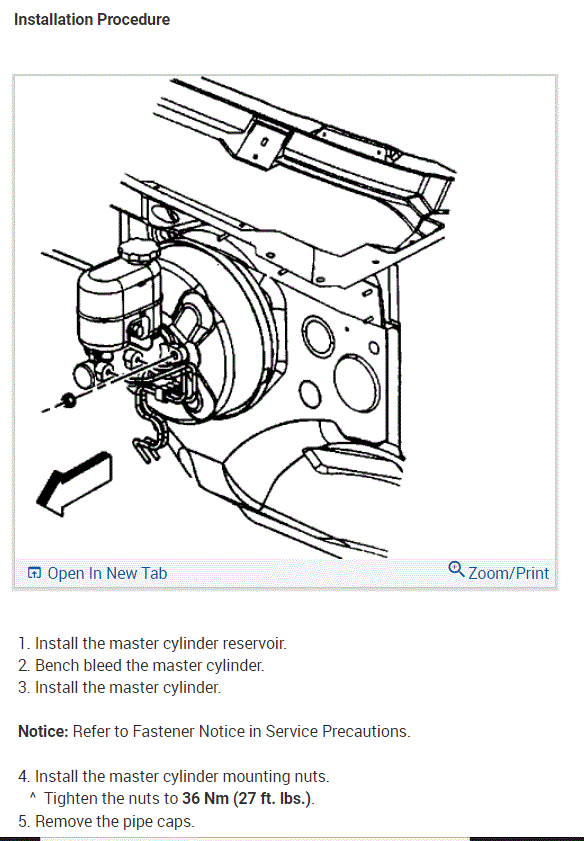 Installation Procedure

Open In New Tab

Zoom/Print

1. Install the master cylinder reservoir.
2. Bench bleed the master cylinder.
3. Install the master cylinder.

Notice: Refer to Fastener Notice in Service Precautions.

4. Install the master cylinder mounting nuts.
^ Tighten the nuts to 36 Nm (27 ft. lbs.).
5. Remove the pipe caps.