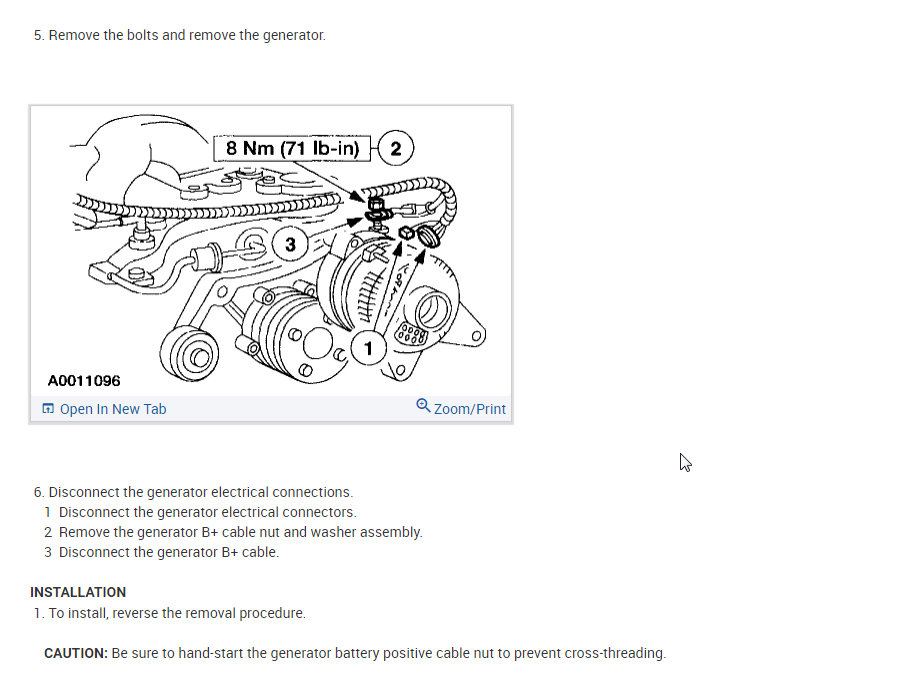 5. Remove the bolts and remove the generator.

8 Nm (71 lb-in)
2
3
1
A0011096
Open In New Tab
Zoom/Print

6. Disconnect the generator electrical connections.
1 Disconnect the generator electrical connectors.
2 Remove the generator B+ cable nut and washer assembly.
3 Disconnect the generator B+ cable.

INSTALLATION
1. To install, reverse the removal procedure.

CAUTION: Be sure to hand-start the generator battery positive cable nut to prevent cross-threading.