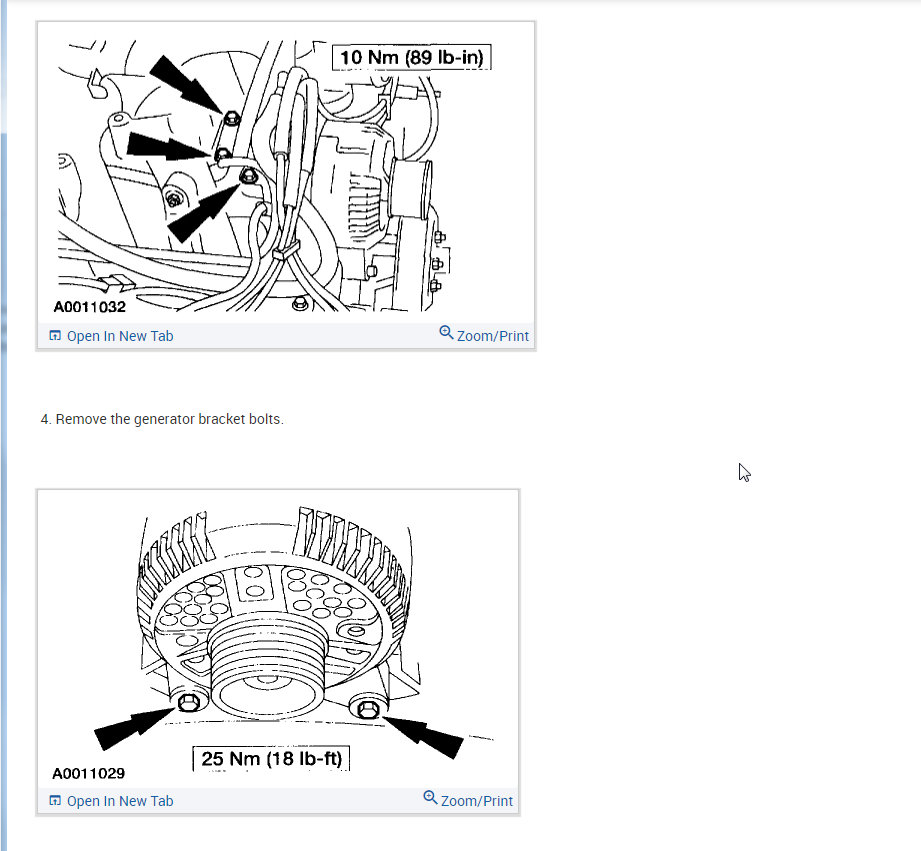 10 Nm (89 lb-in)

A0011032

Open In New Tab

Zoom/Print

4. Remove the generator bracket bolts.

25 Nm (18 lb-ft)

A0011029

Open In New Tab

Zoom/Print