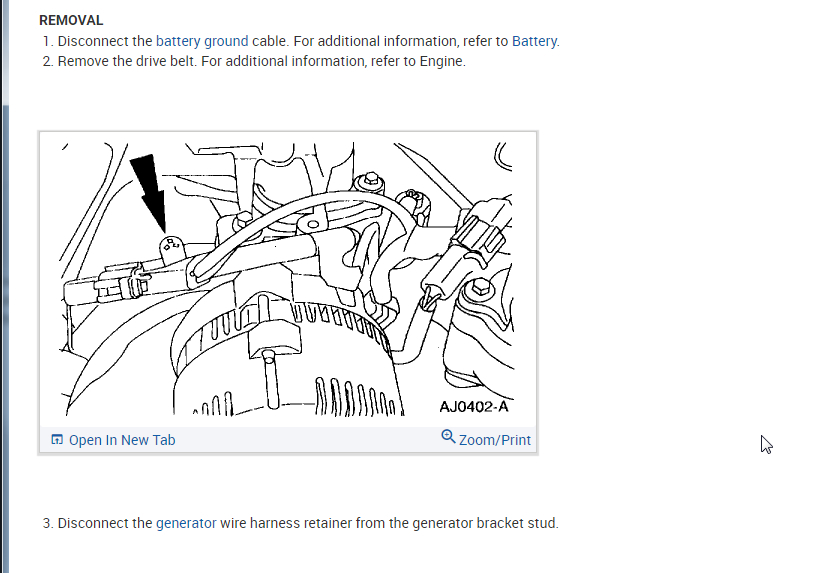 REMOVAL

1. Disconnect the battery ground cable. For additional information, refer to Battery.
2. Remove the drive belt. For additional information, refer to Engine.

AJ0402-A

Open In New Tab

Zoom/Print

3. Disconnect the generator wire harness retainer from the generator bracket stud.