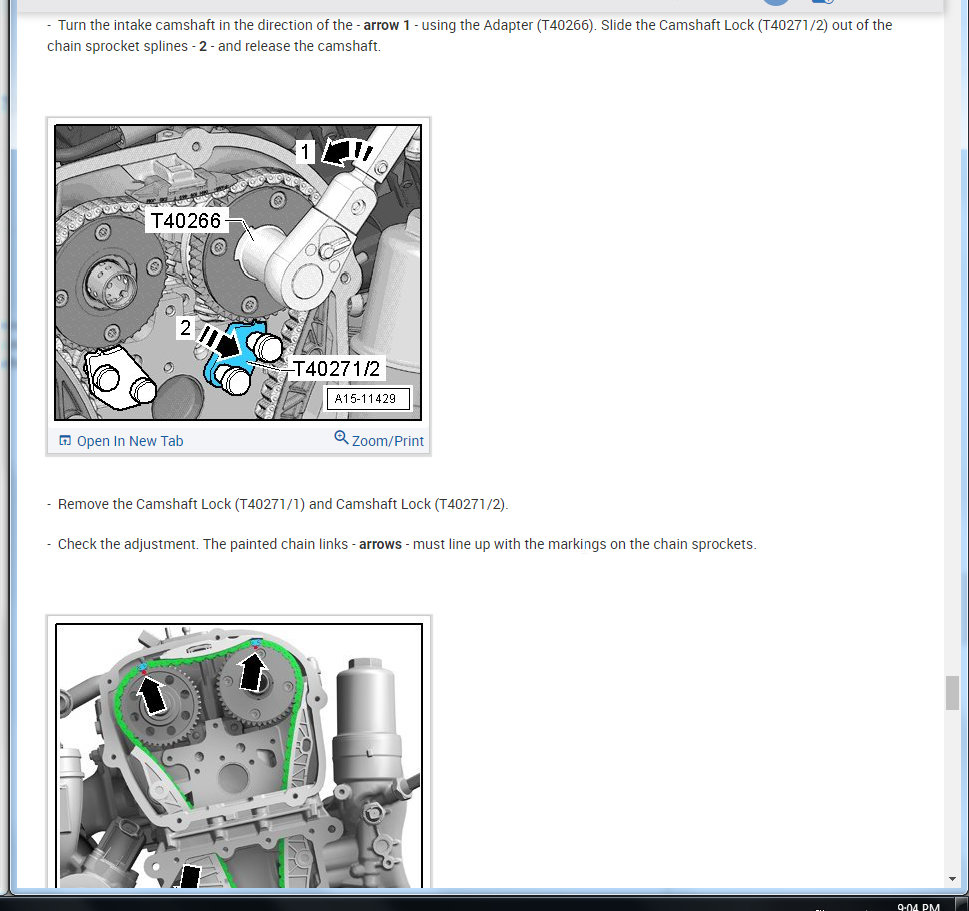 - Turn the intake camshaft in the direction of the - **arrow 1** - using the Adapter (T40266). Slide the Camshaft Lock (T40271/2) out of the chain sprocket splines - **2** - and release the camshaft.

1
T40266
2
T40271/2
A15-11429

Open In New Tab
Zoom/Print

- Remove the Camshaft Lock (T40271/1) and Camshaft Lock (T40271/2).

- Check the adjustment. The painted chain links - **arrows** - must line up with the markings on the chain sprockets.

9:04 PM