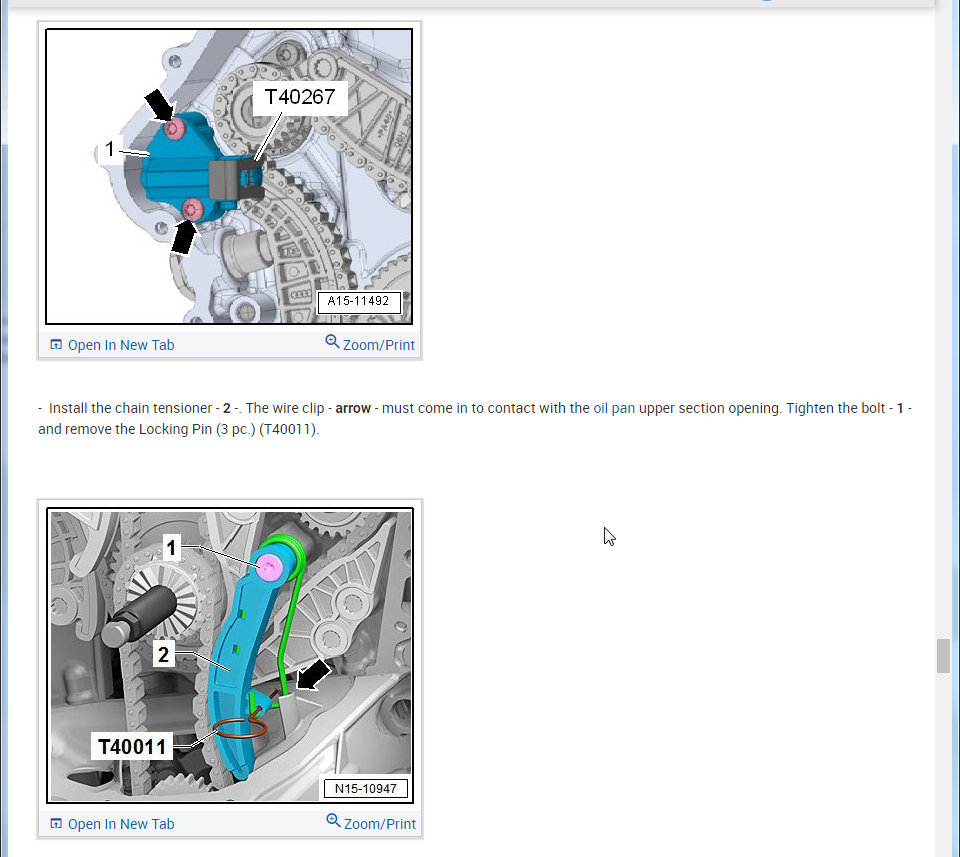 T40267

1

A15-11492

Open In New Tab

Zoom/Print

- Install the chain tensioner - **2** -. The wire clip - **arrow** - must come in to contact with the oil pan upper section opening. Tighten the bolt - **1** - and remove the Locking Pin (3 pc.) (T40011).

1

2

T40011

N15-10947

Open In New Tab

Zoom/Print