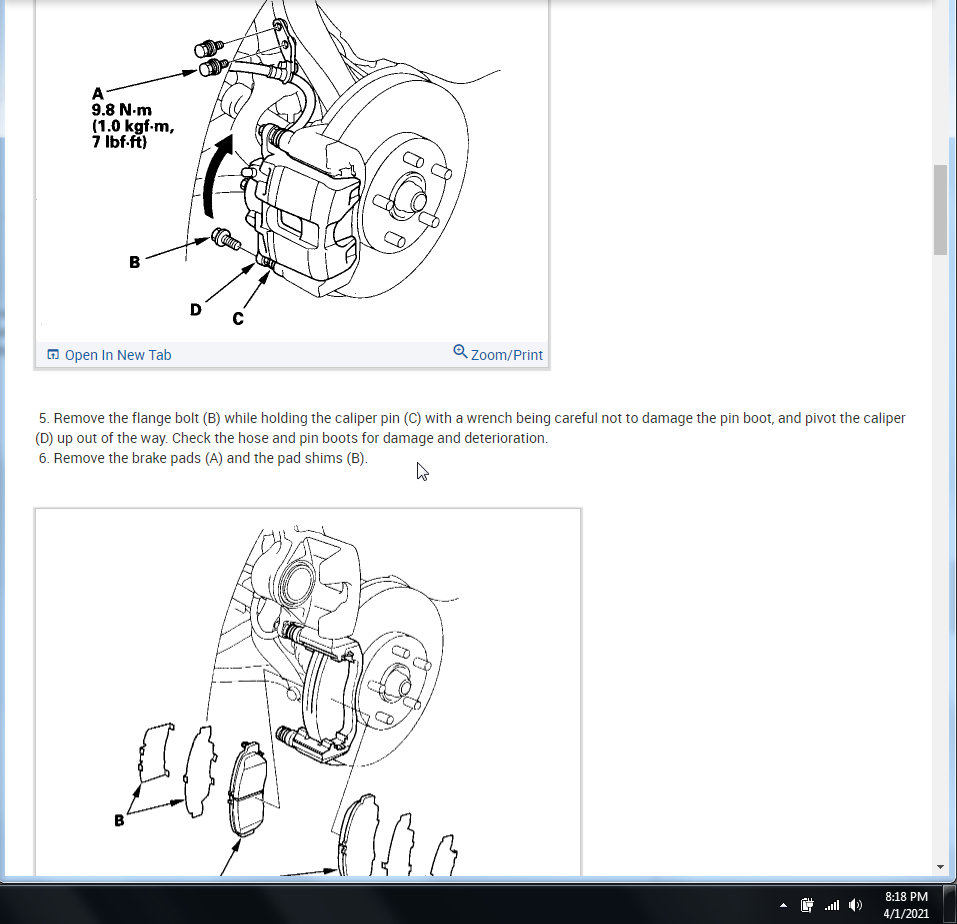 A
9.8 N·m
(1.0 kgf·m,
7 lbf·ft)

B

D

C

Open In New Tab

Zoom/Print

5. Remove the flange bolt (B) while holding the caliper pin (C) with a wrench being careful not to damage the pin boot, and pivot the caliper (D) up out of the way. Check the hose and pin boots for damage and deterioration.
6. Remove the brake pads (A) and the pad shims (B).

B

8:18 PM
4/1/2021