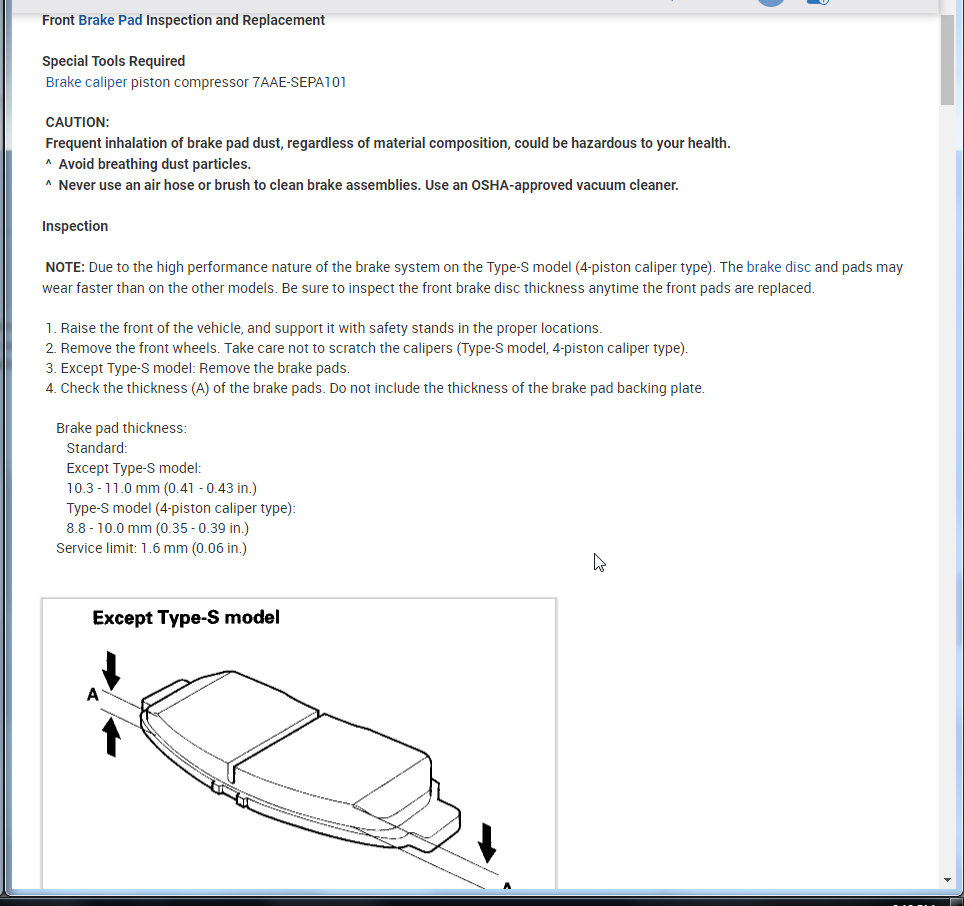 Front Brake Pad Inspection and Replacement

Special Tools Required
Brake caliper piston compressor 7AAE-SEPA101

CAUTION:
Frequent inhalation of brake pad dust, regardless of material composition, could be hazardous to your health.
^ Avoid breathing dust particles.
^ Never use an air hose or brush to clean brake assemblies. Use an OSHA-approved vacuum cleaner.

Inspection

NOTE: Due to the high performance nature of the brake system on the Type-S model (4-piston caliper type). The brake disc and pads may wear faster than on the other models. Be sure to inspect the front brake disc thickness anytime the front pads are replaced.

1. Raise the front of the vehicle, and support it with safety stands in the proper locations.
2. Remove the front wheels. Take care not to scratch the calipers (Type-S model, 4-piston caliper type).
3. Except Type-S model: Remove the brake pads.
4. Check the thickness (A) of the brake pads. Do not include the thickness of the brake pad backing plate.

Brake pad thickness:
Standard:
Except Type-S model:
10.3 - 11.0 mm (0.41 - 0.43 in.)
Type-S model (4-piston caliper type):
8.8 - 10.0 mm (0.35 - 0.39 in.)
Service limit: 1.6 mm (0.06 in.)

Except Type-S model
A
A