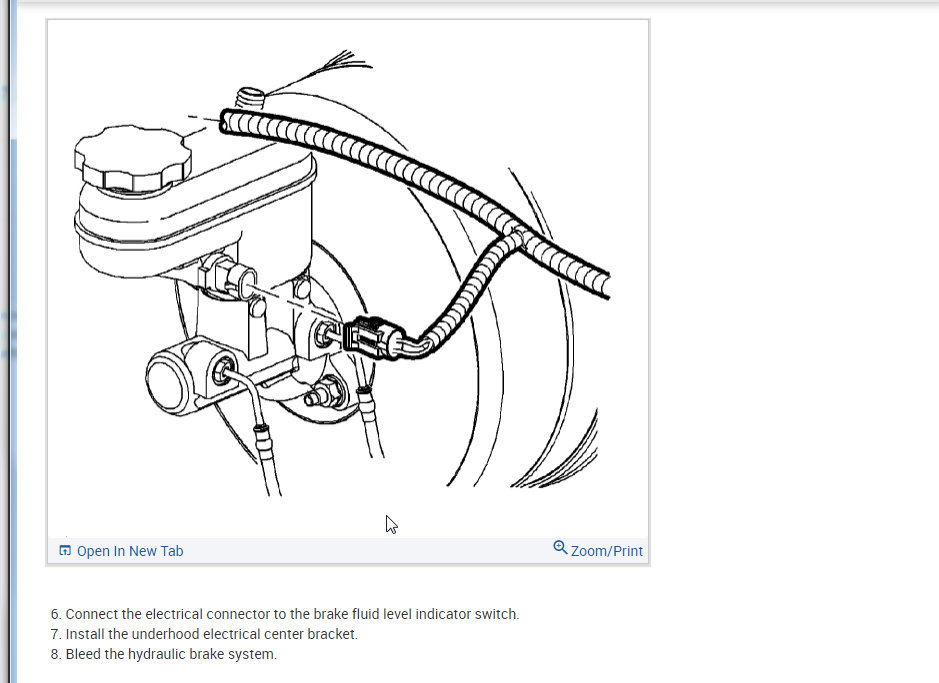 Open In New Tab

Zoom/Print

6. Connect the electrical connector to the brake fluid level indicator switch.
7. Install the underhood electrical center bracket.
8. Bleed the hydraulic brake system.