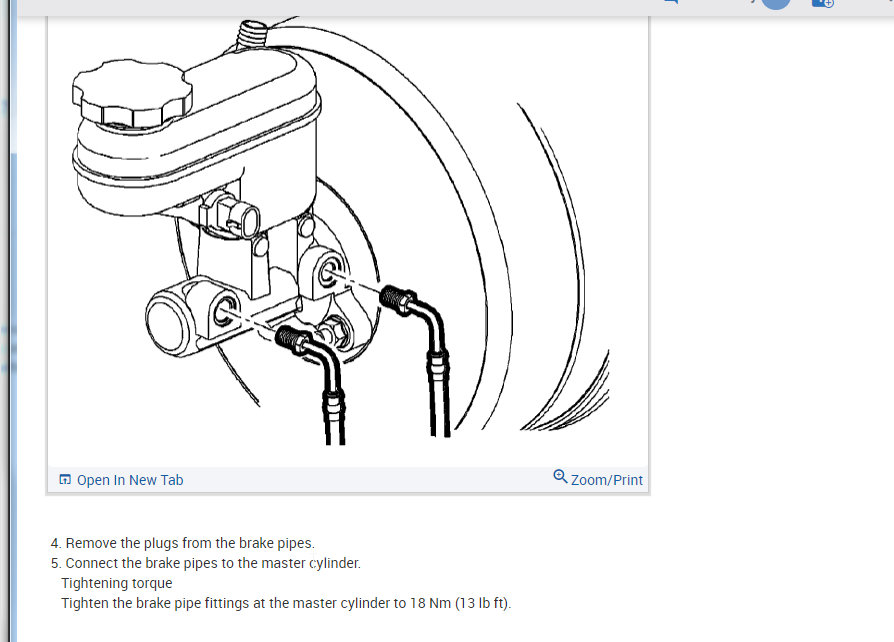 Open In New Tab

Zoom/Print

4. Remove the plugs from the brake pipes.
5. Connect the brake pipes to the master cylinder.
Tightening torque
Tighten the brake pipe fittings at the master cylinder to 18 Nm (13 lb ft).