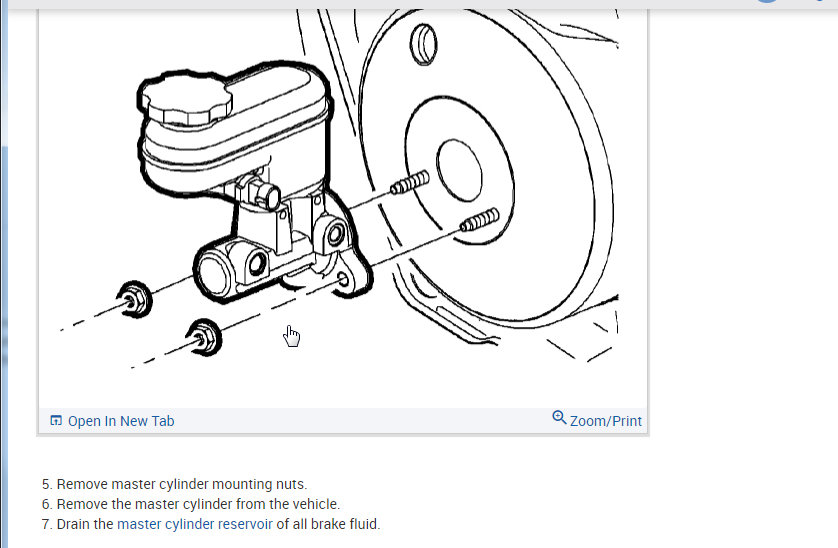 Open In New Tab

Zoom/Print

5. Remove master cylinder mounting nuts.
6. Remove the master cylinder from the vehicle.
7. Drain the master cylinder reservoir of all brake fluid.