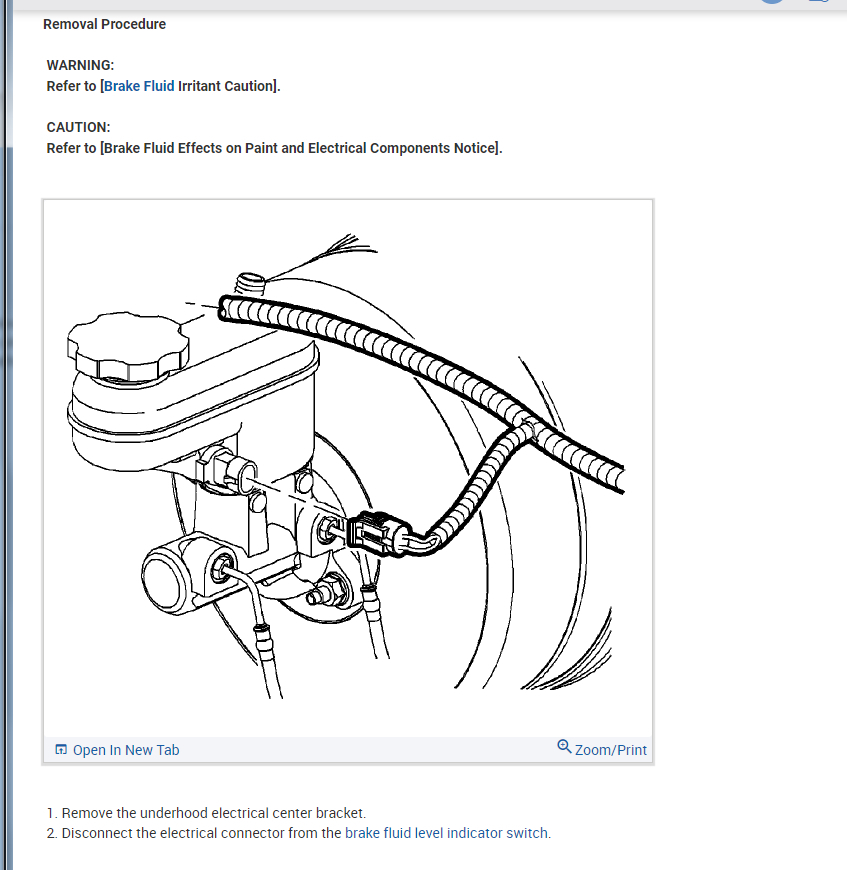 Removal Procedure

WARNING:
Refer to [Brake Fluid Irritant Caution].

CAUTION:
Refer to [Brake Fluid Effects on Paint and Electrical Components Notice].

Open In New Tab

Zoom/Print

1. Remove the underhood electrical center bracket.
2. Disconnect the electrical connector from the brake fluid level indicator switch.